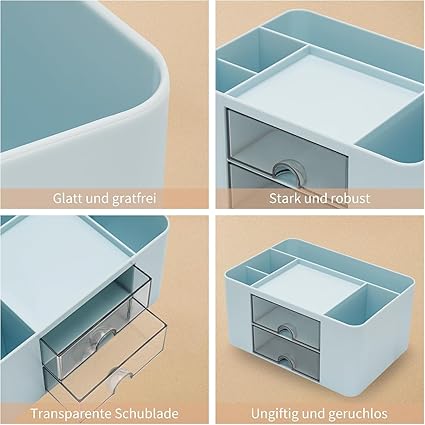 Glatt und gratfrei

Stark und robust

Transparente Schublade

Ungiftig und geruchlos